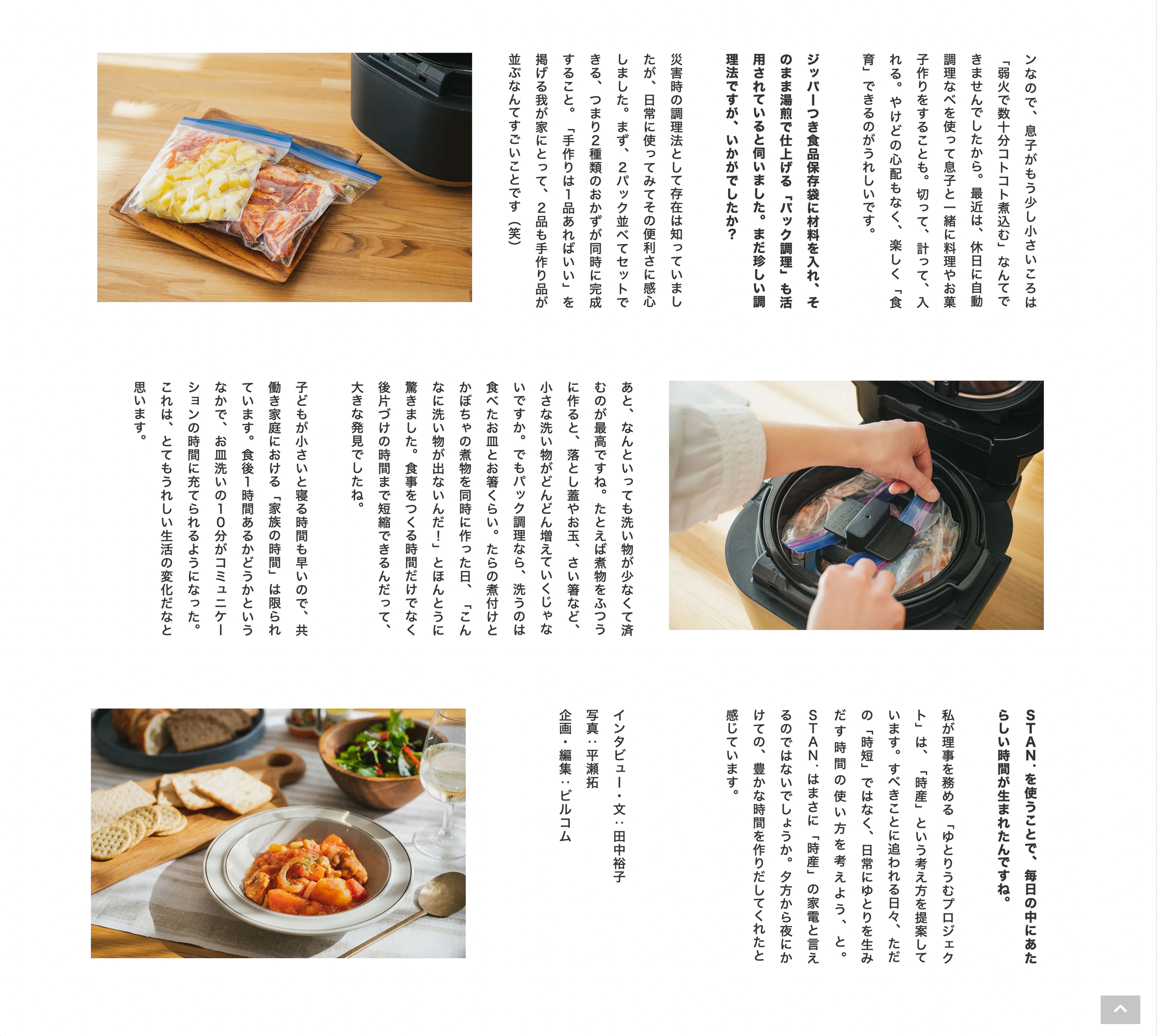 ンなので、息子がもう少し小さいころは「弱火で数十分コトコト煮込む」なんてできませんでしたから。最近は、休日に自動調理なべを使って息子と一緒に料理やお菓子作りをすることも。切って、計って、入れる。やけどの心配もなく、楽しく「食育」できるのがうれしいです。

ジッパーつき食品保存袋に材料を入れ、そのまま湯煎で仕上げる「パック調理」も活用されていると伺いました。まだ珍しい調理法ですが、いかがでしたか？

災害時の調理法として存在は知っていましたが、日常に使ってみてその便利さに感心しました。まず、2パック並べてセットできる、つまり2種類のおかずが同時に完成すること。「手作りは1品あればいい」を掲げる我が家にとって、2品も手作り品が並ぶなんてすごいことです（笑）

あと、なんといっても洗い物が少なくて済むのが最高ですね。たとえば煮物をふつうに作ると、落とし蓋やお玉、さい箸など、小さな洗い物がどんどん増えていくじゃないですか。でもパック調理なら、洗うのは食べたお皿とお箸くらい。たらの煮付けとかぼちゃの煮物を同時に作った日、「こんなに洗い物が出ないんだ！」とほんとうに驚きました。食事をつくる時間だけでなく後片づけの時間まで短縮できるんだって、大きな発見でしたね。

子どもが小さいと寝る時間も早いので、共働き家庭における「家族の時間」は限られています。食後1時間あるかどうかというなかで、お皿洗いの10分がコミュニケーションの時間に充てられるようになった。これは、とてもうれしい生活の変化だなと思います。

STAN.を使うことで、毎日の中にあたらしい時間が生まれたんですね。

私が理事を務める「ゆとりうむプロジェクト」は、「時産」という考え方を提案しています。すべきことに追われる日々、ただの「時短」ではなく、日常にゆとりを生みだす時間の使い方を考えよう、と。STAN.はまさに「時産」の家電と言えるのではないでしょうか。夕方から夜にかけての、豊かな時間を作りだしてくれたと感じています。

インタビュー・文：田中裕子
写真：平瀬拓
企画・編集：ビルコム